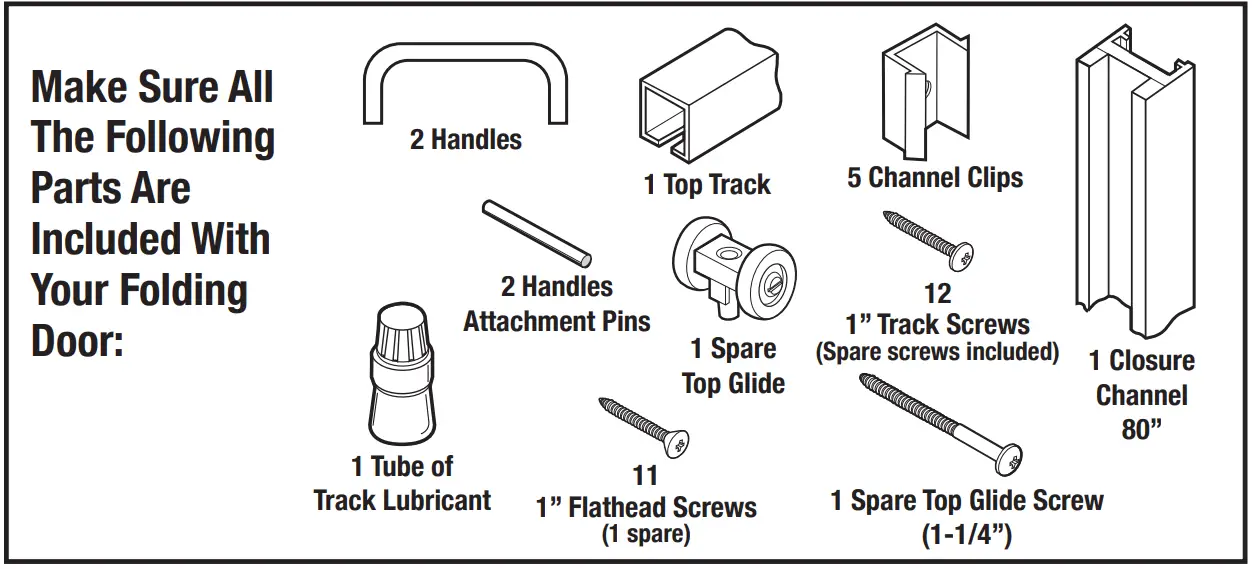 Make Sure All The Following Parts Are Included With Your Folding Door:

2 Handles

1 Top Track

5 Channel Clips

2 Handles Attachment Pins

1 Spare Top Glide

12
1” Track Screws
(Spare screws included)

1 Closure Channel 80”

1 Tube of Track Lubricant

11
1” Flathead Screws
(1 spare)

1 Spare Top Glide Screw
(1-1/4”)