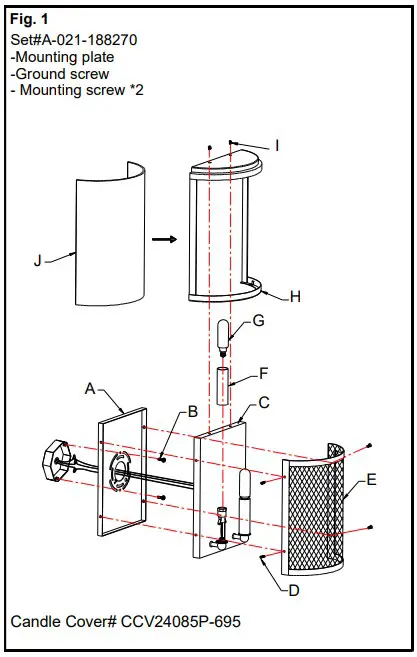 Fig. 1
Set#A-021-188270
-Mounting plate
-Ground screw
- Mounting screw *2

I

J

H

G

F

A

B

C

E

D

Candle Cover# CCV24085P-695