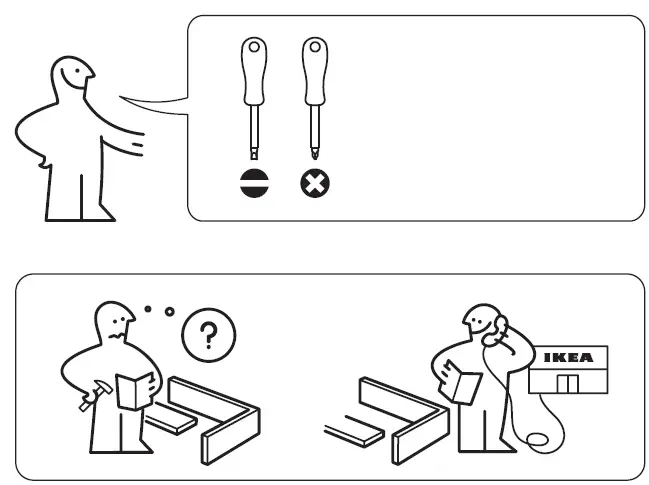 ?

IKEA