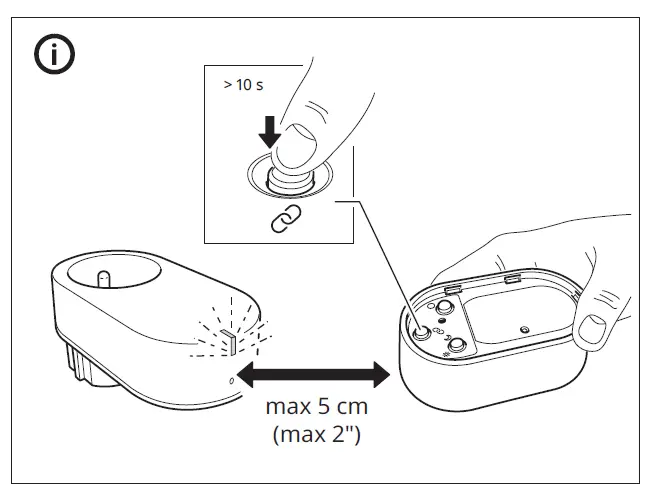 > 10 s

max 5 cm
(max 2")