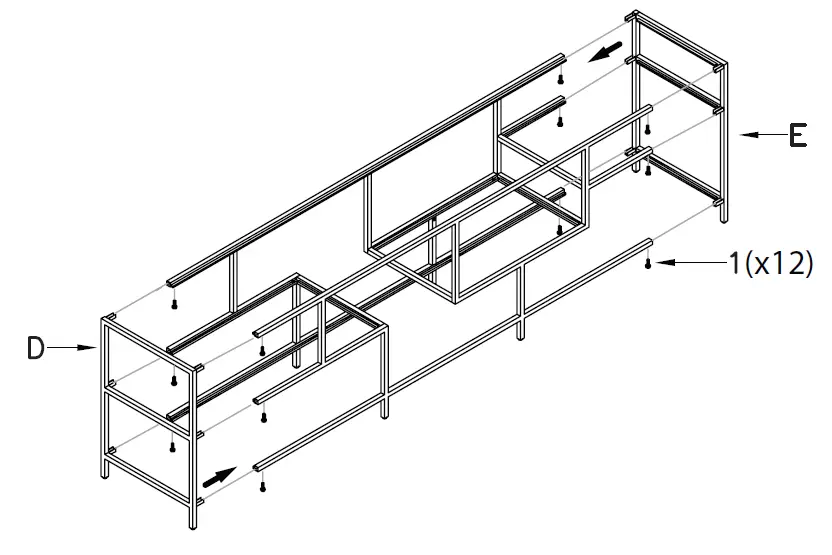 E
1(x12)
D