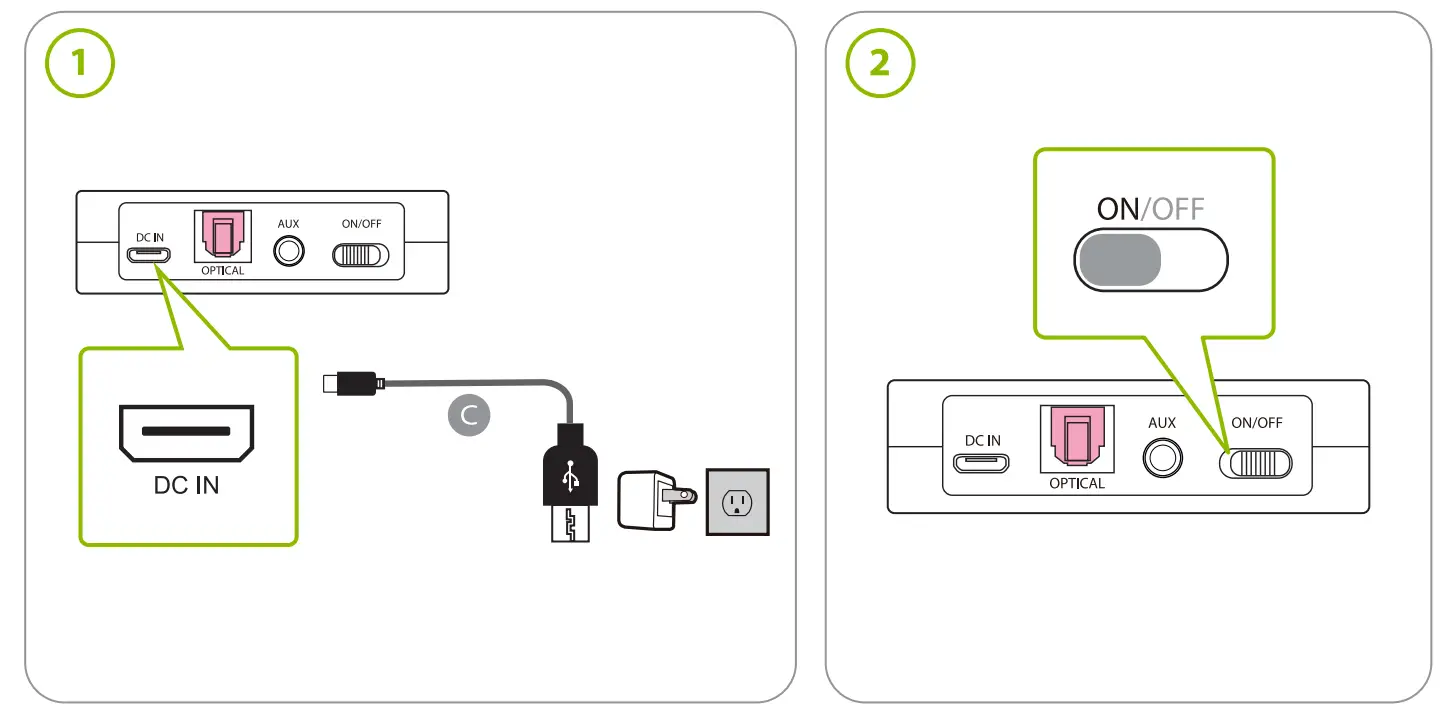 1

DC IN
OPTICAL
AUX
ON/OFF

DC IN

C

2

ON/OFF

DC IN
OPTICAL
AUX
ON/OFF