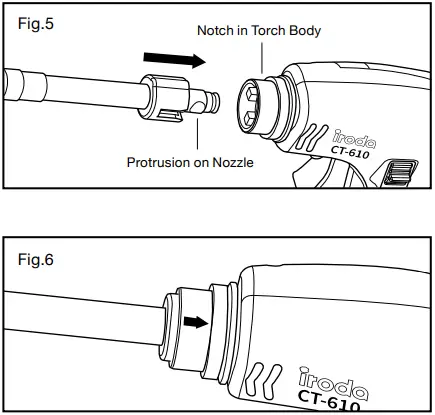 Fig.5

Notch in Torch Body

Protrusion on Nozzle

iroda
CT-610

Fig.6

iroda
CT-610