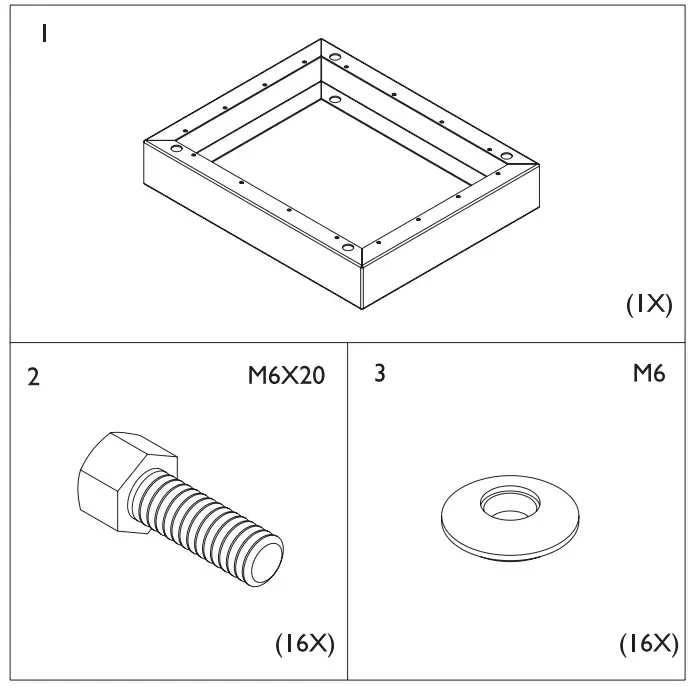 1

(1X)

2 M6X20

(16X)

3 M6

(16X)