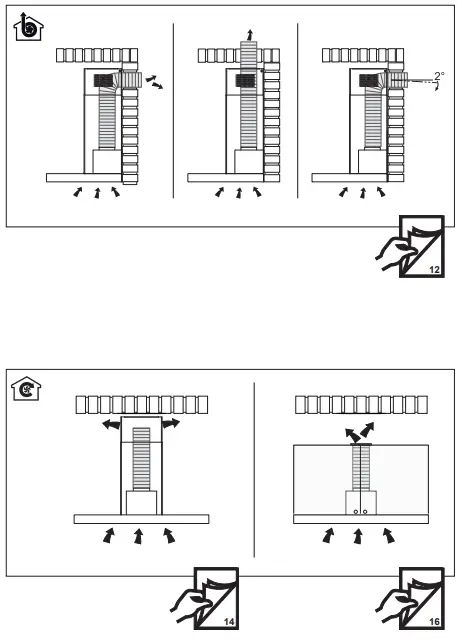 2°

12

14

16