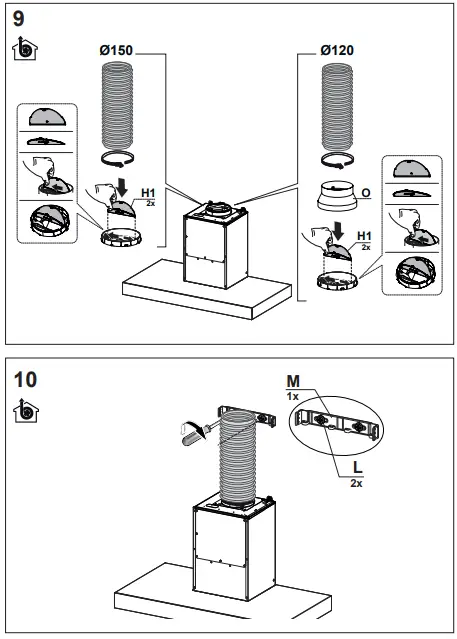 9

Ø150

Ø120

H1
2x

O

H1
2x

10

M
1x

L
2x