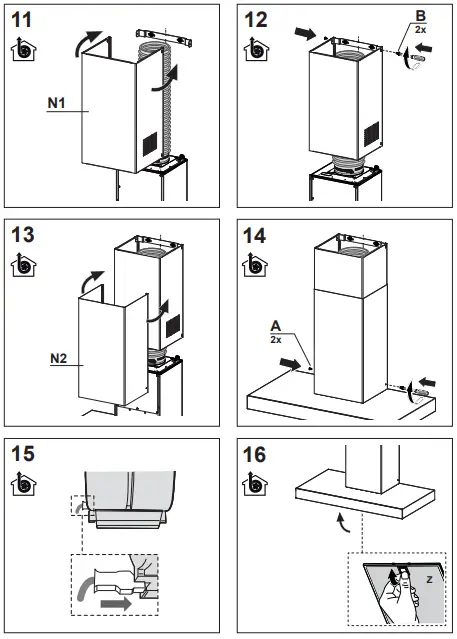 11

N1

12

B
2x

13

N2

14

A
2x

15

16

Z