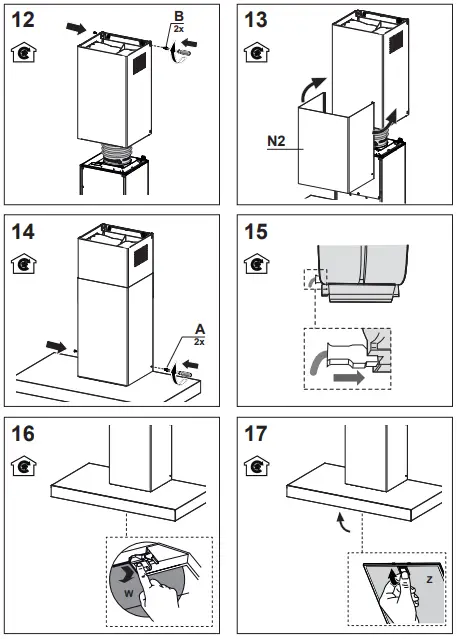 12

B
2x

13

N2

14

A
2x

15

16

W

17

Z