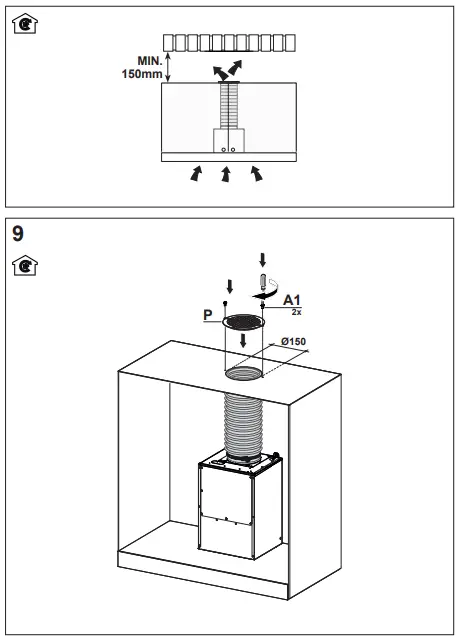 MIN.
150mm

9

A1
2x
P
Ø150