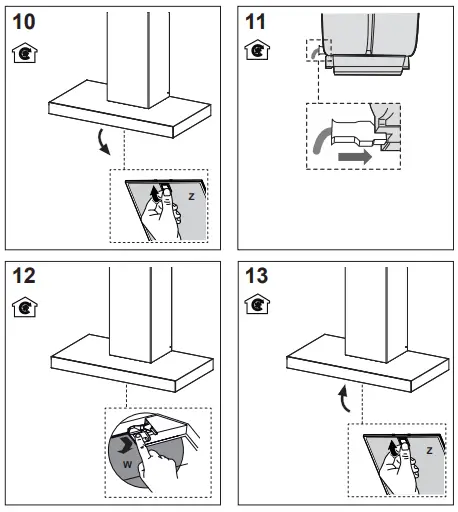 10

Z

11

12

W

13

Z