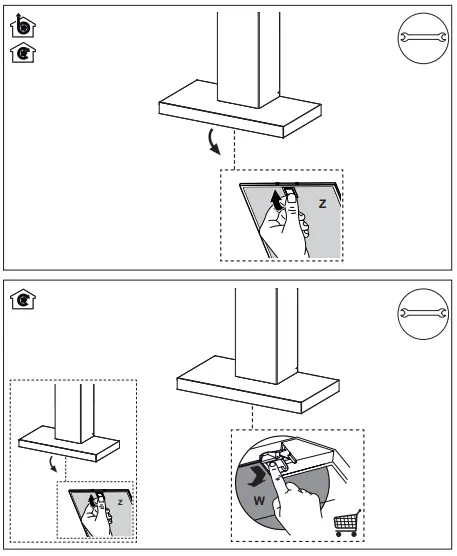 Z

Z

W