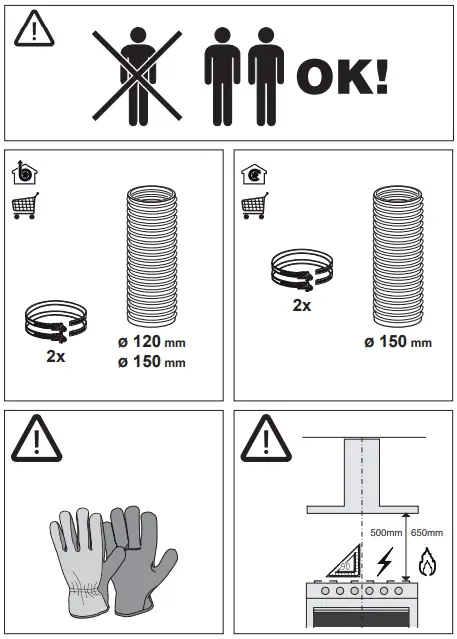 OK!

2x

ø 120 mm
ø 150 mm

2x

ø 150 mm

500mm
650mm
90