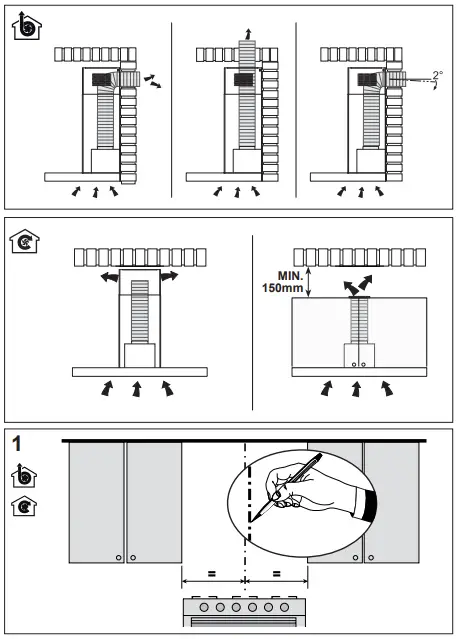 2°

MIN. 150mm

1

=
=