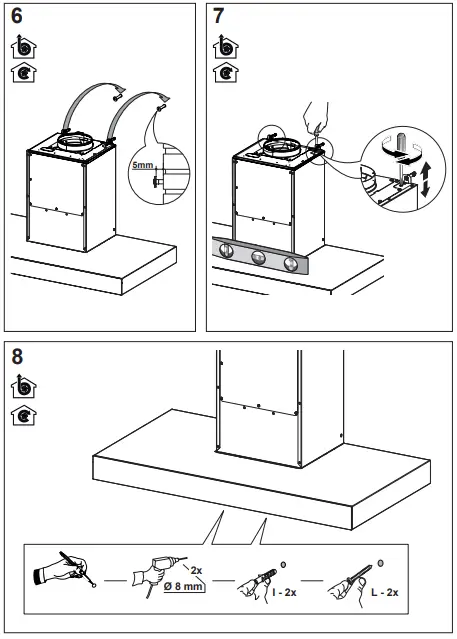 6

5mm

7

8

2x

Ø 8 mm

I - 2x

L - 2x