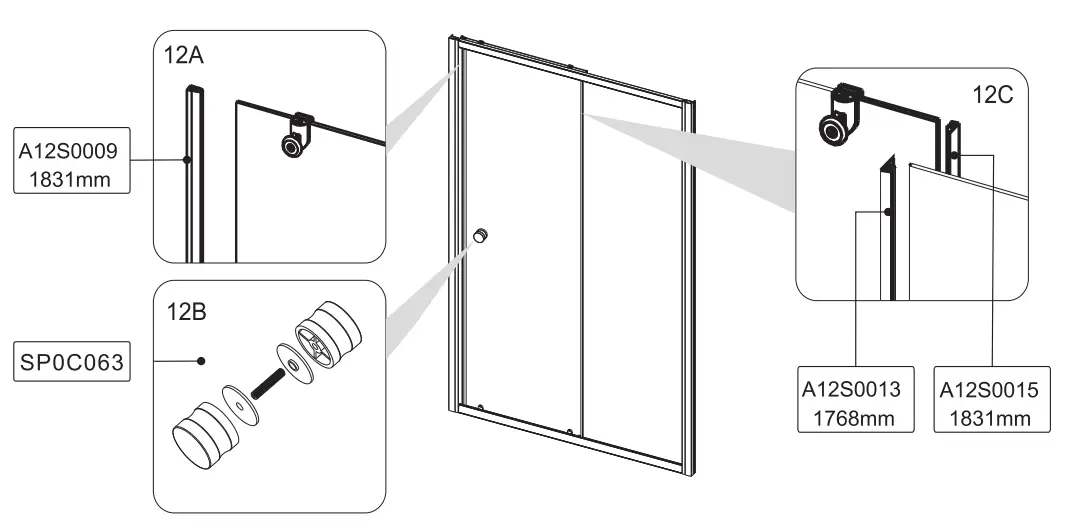 12A

A12S0009
1831mm

12B

SP0C063

12C

A12S0013
1768mm

A12S0015
1831mm