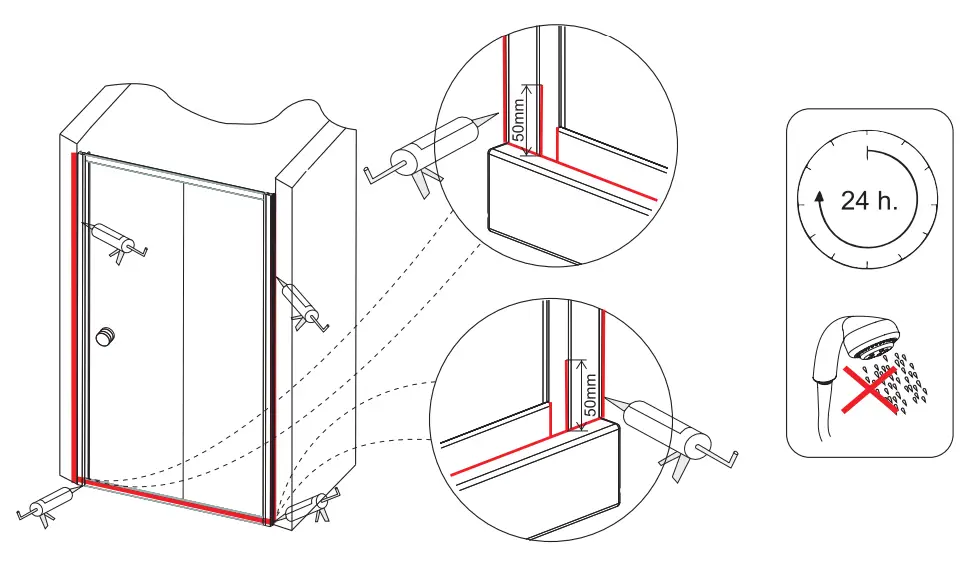 50mm

50mm

24 h.