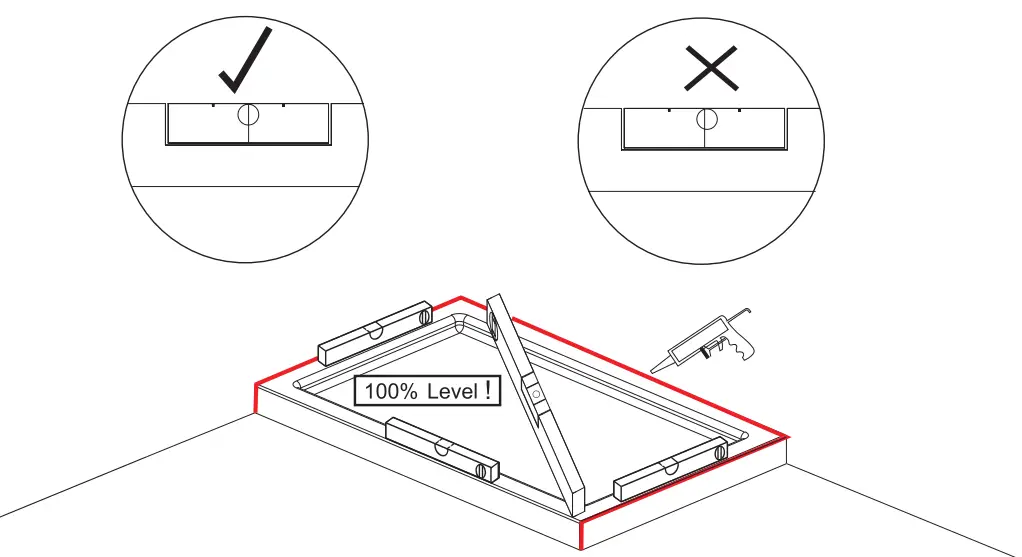 100% Level !