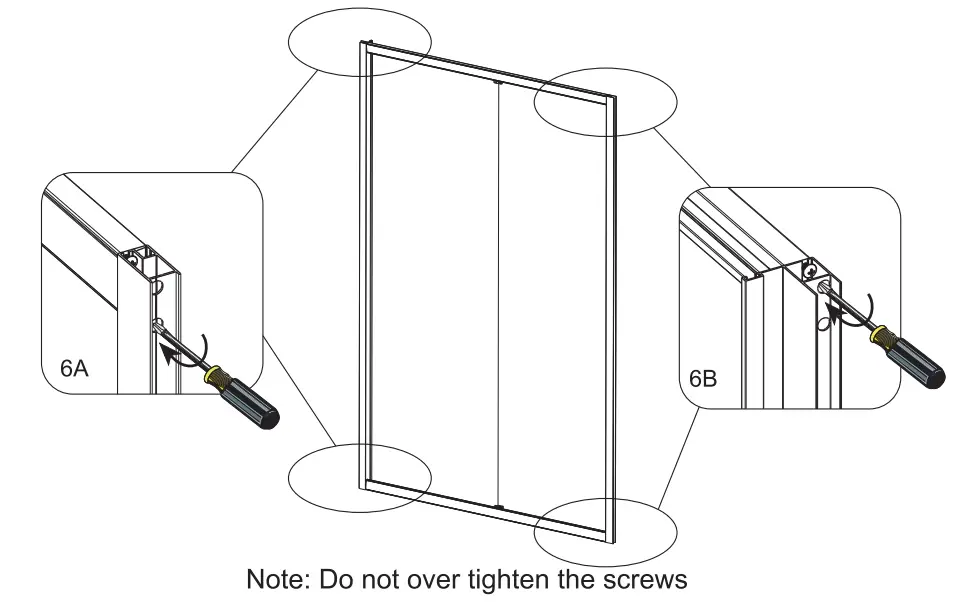 6A

6B

Note: Do not over tighten the screws