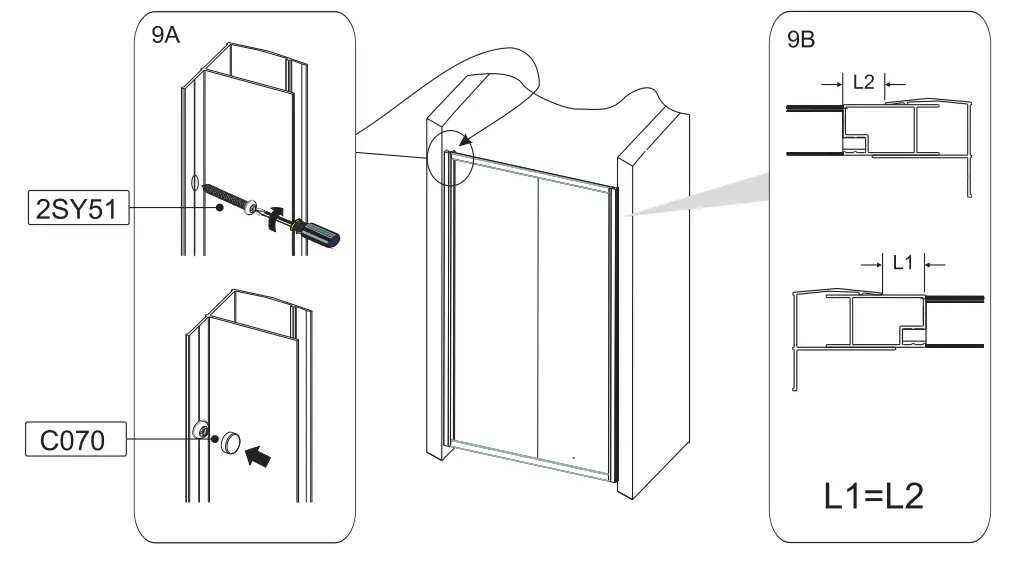 9A

2SY51

C070

9B

L2

L1

L1=L2