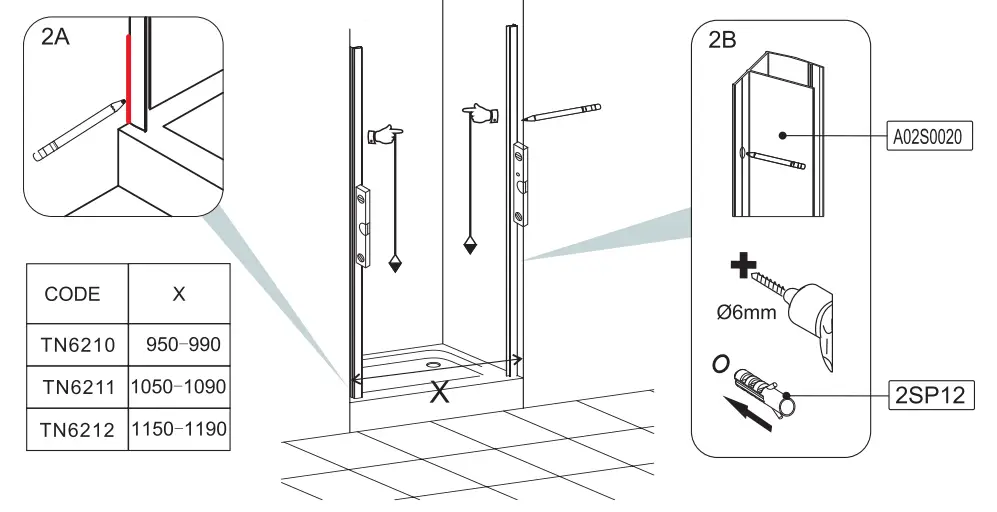 2A

| CODE | X |
|---|---|
| TN6210 | 950-990 |
| TN6211 | 1050-1090 |
| TN6212 | 1150-1190 |

X

2B

A02S0020

Ø6mm

O

2SP12