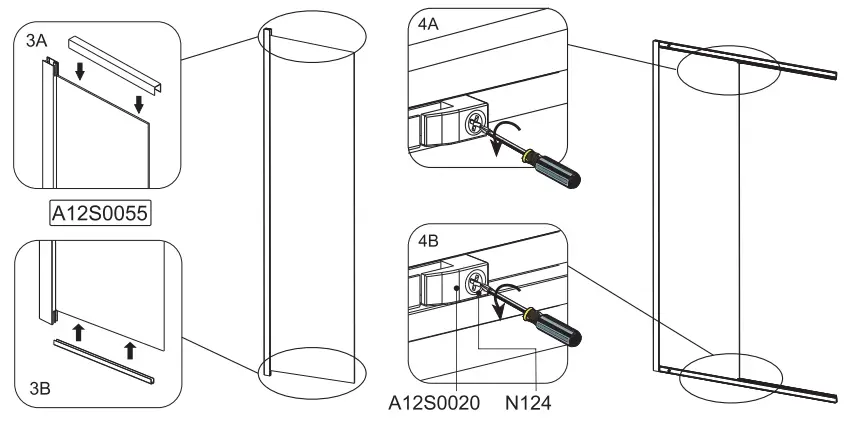 3A

A12S0055

3B

4A

4B

A12S0020

N124