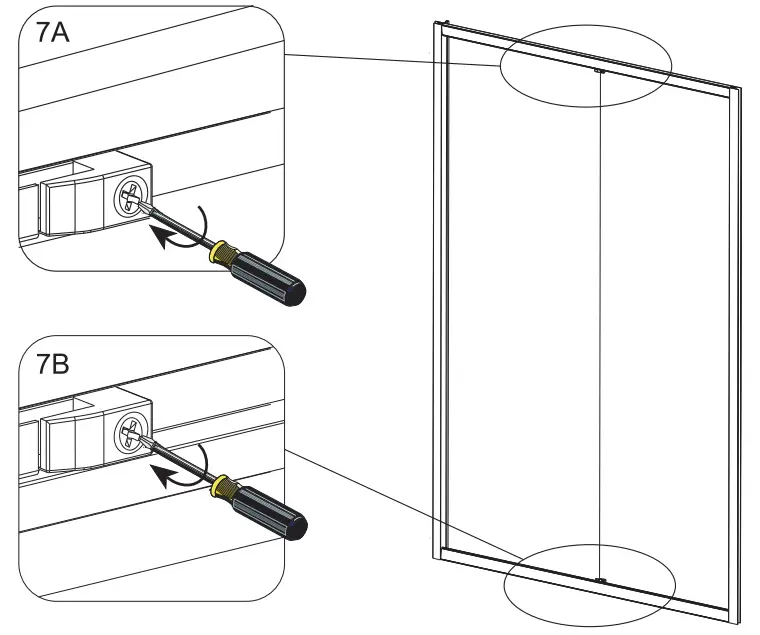 7A

7B