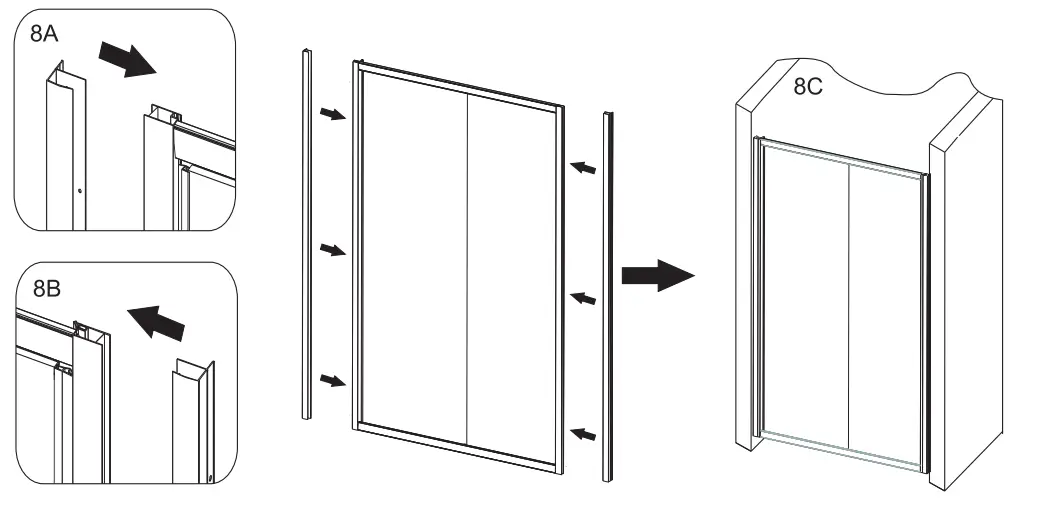 8A

8B

8C