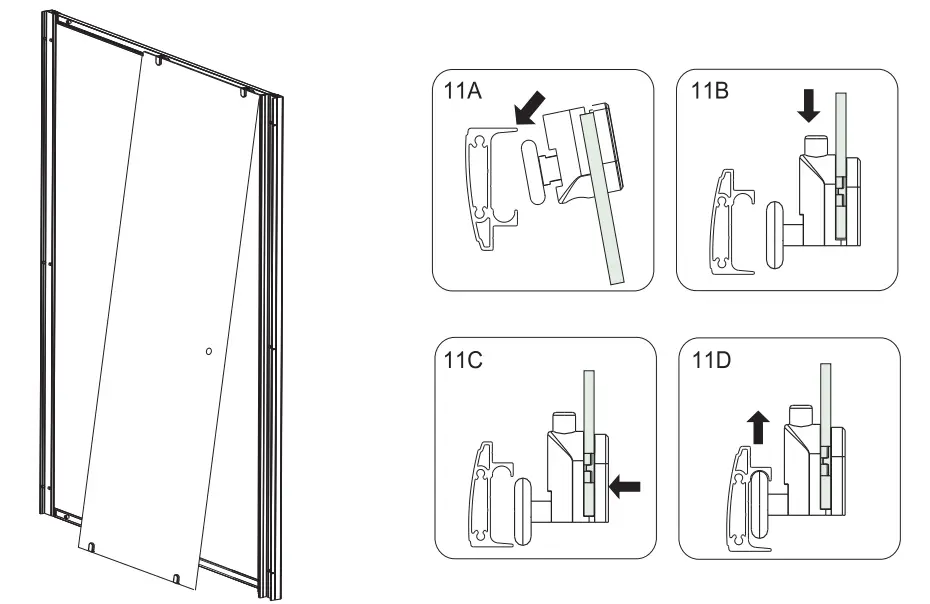 11A

11B

11C

11D