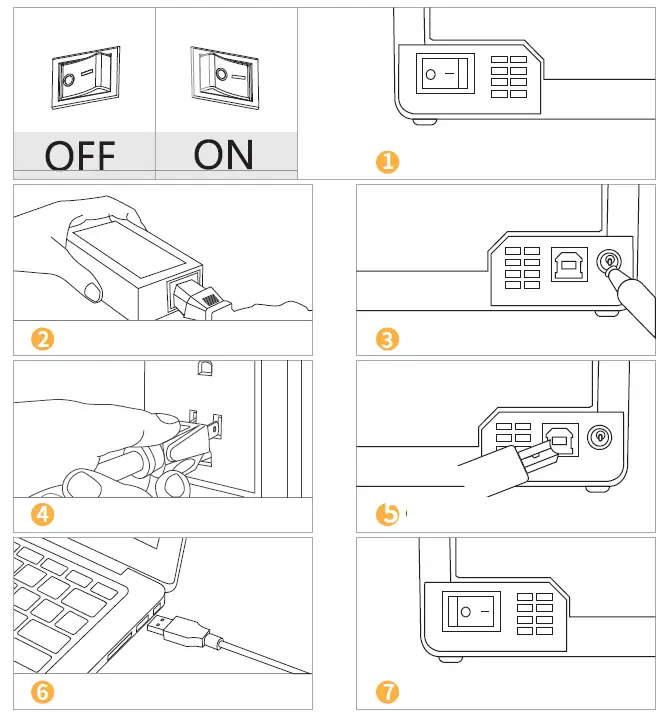 OFF
ON
1
2
3
4
5
6
7