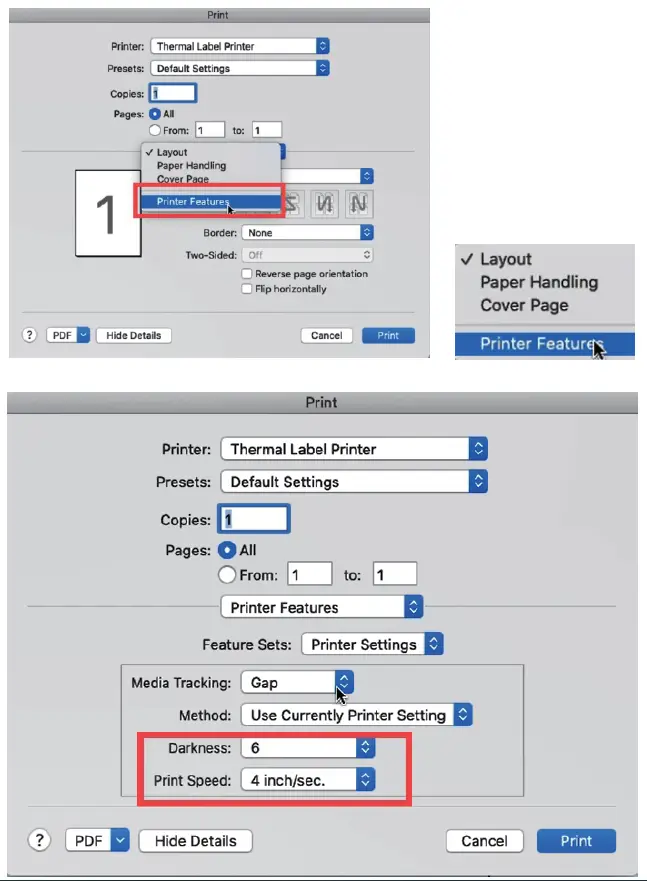 Print

Printer: Thermal Label Printer
Presets: Default Settings
Copies: 1
Pages: All
From: 1 to: 1

✓ Layout
Paper Handling
Cover Page
Printer Features

1

Border: None
Two-Sided: Off
Reverse page orientation
Flip horizontally

? PDF Hide Details Cancel Print

✓ Layout
Paper Handling
Cover Page
Printer Features

Print

Printer: Thermal Label Printer
Presets: Default Settings
Copies: 1
Pages: All
From: 1 to: 1
Printer Features
Feature Sets: Printer Settings
Media Tracking: Gap
Method: Use Currently Printer Setting
Darkness: 6
Print Speed: 4 inch/sec.

? PDF Hide Details Cancel Print