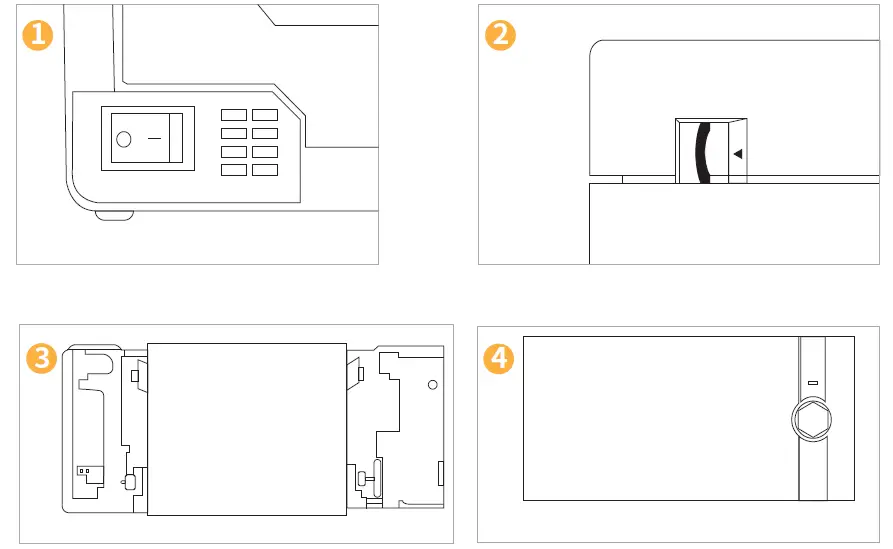 1

2

3

4