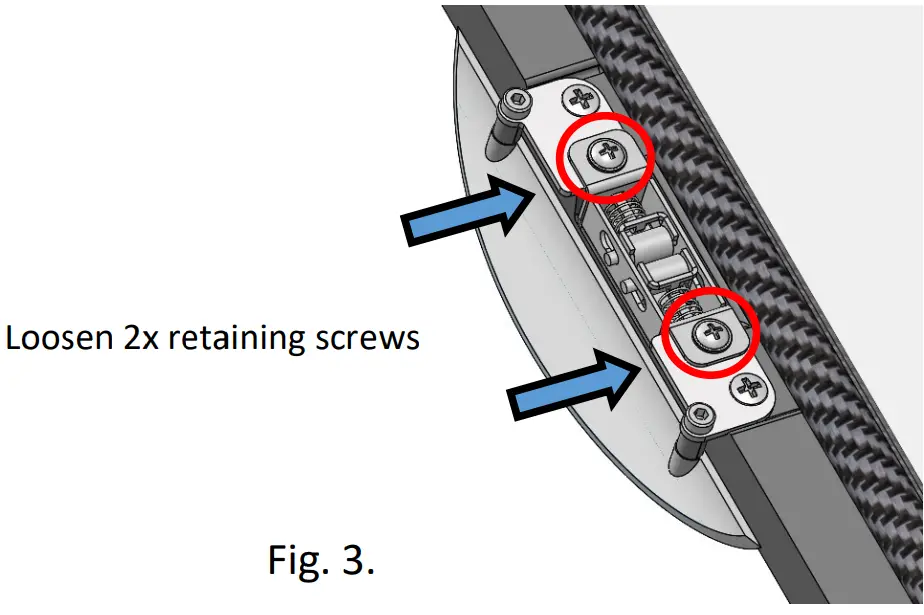 Loosen 2x retaining screws

Fig. 3.