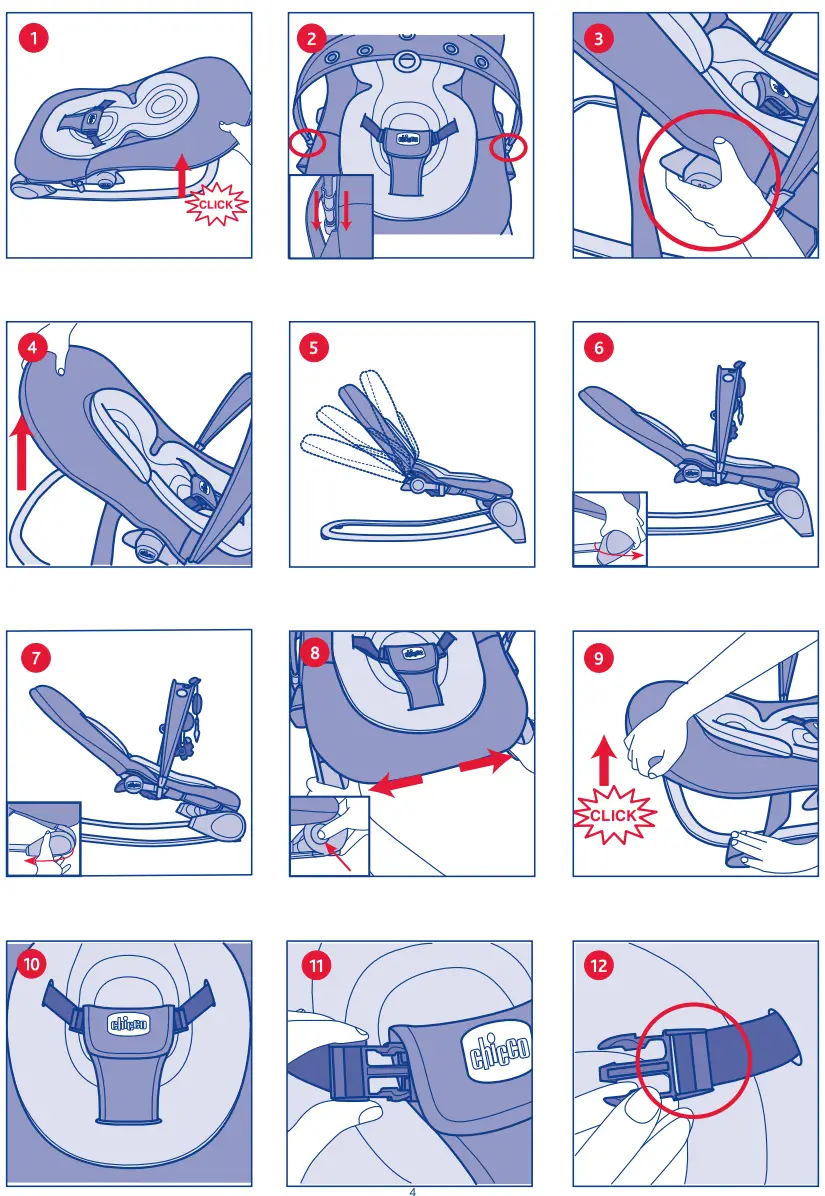 1
CLICK
2
chicco
3
4
5
6
7
8
chicco
9
CLICK
10
chicco
11
chicco
12
4