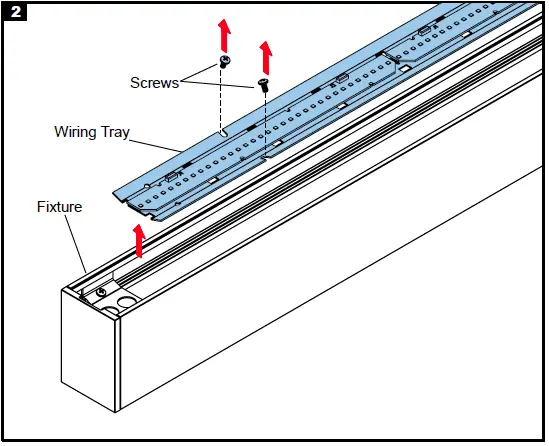 2

Screws

Wiring Tray

Fixture