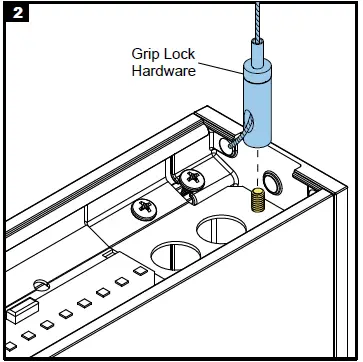 2

Grip Lock Hardware