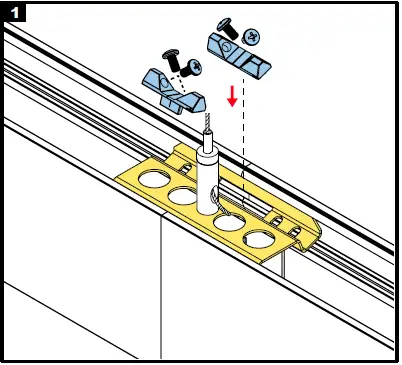 1