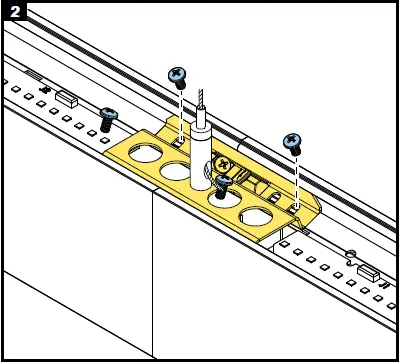 2