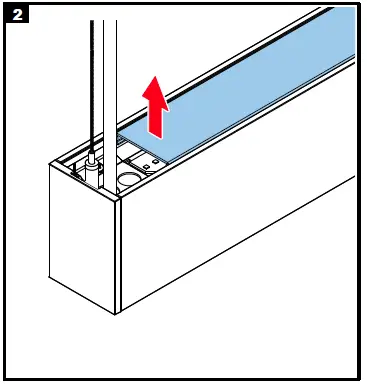 2