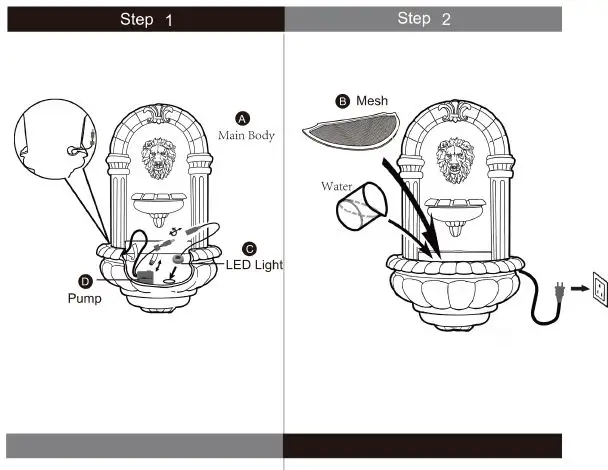 Step 1

A
Main Body

C
LED Light

D
Pump

Step 2

B Mesh

Water