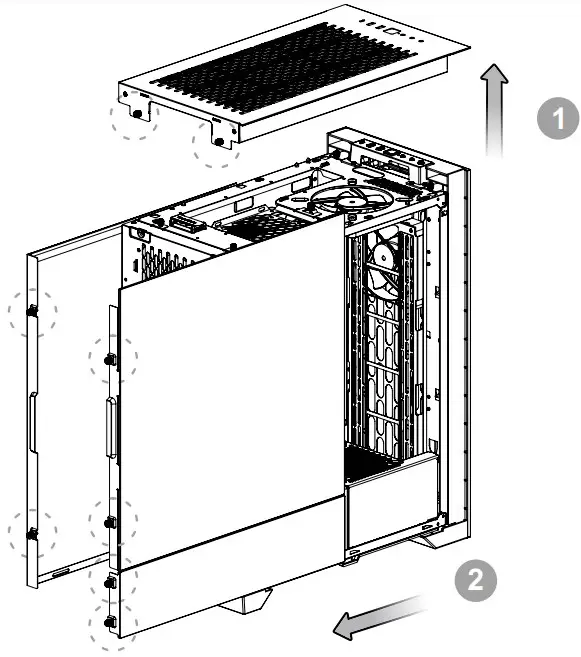 1
2