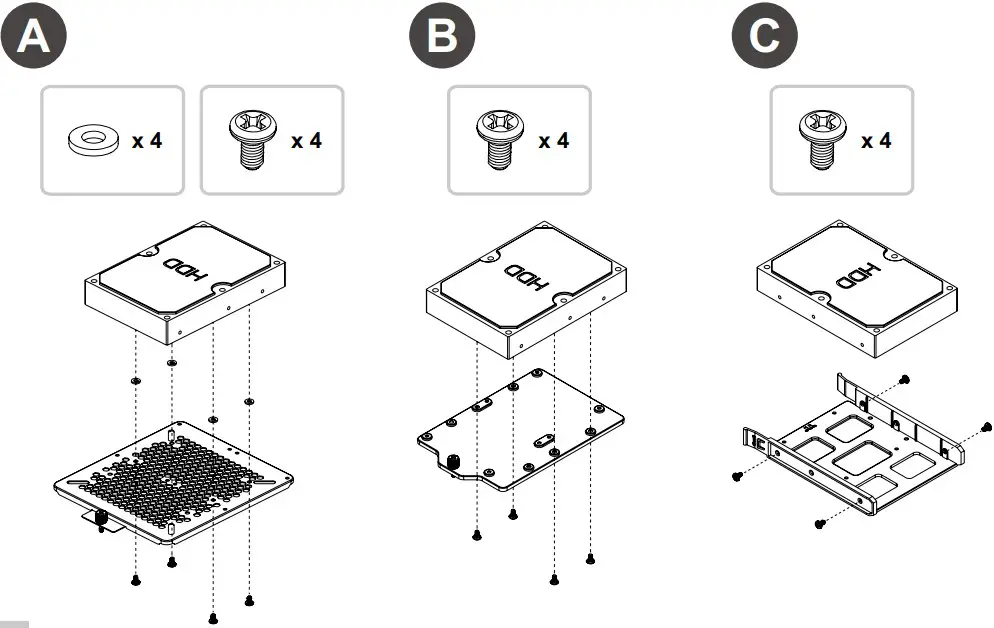 A

x 4

x 4

HDD

B

x 4

HDD

C

x 4

HDD