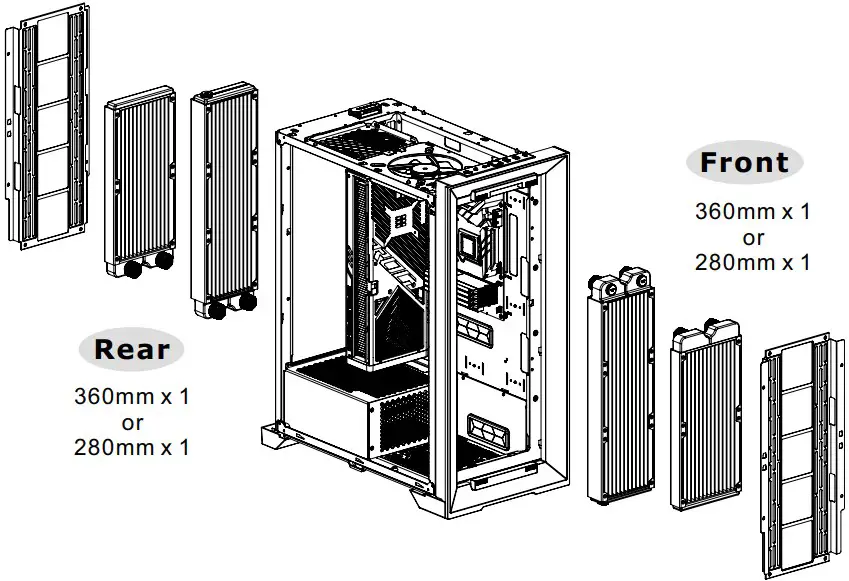 Front
360mm x 1
or
280mm x 1

Rear
360mm x 1
or
280mm x 1