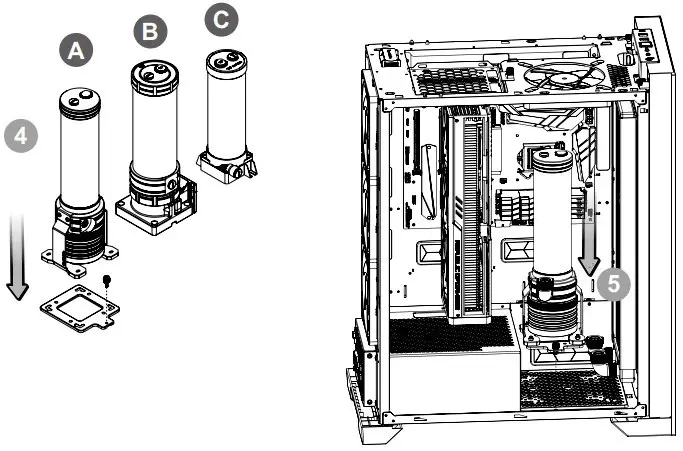 A
B
C
4
5