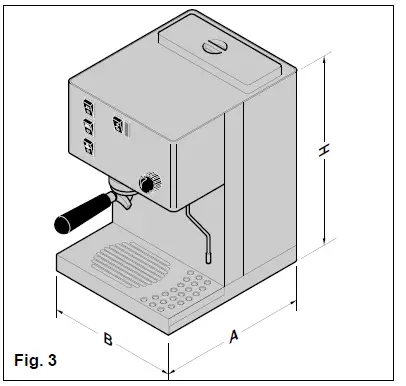 H

B

A

Fig. 3