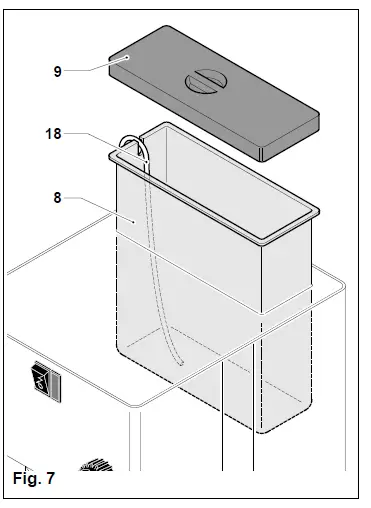 9
18
8
Fig. 7