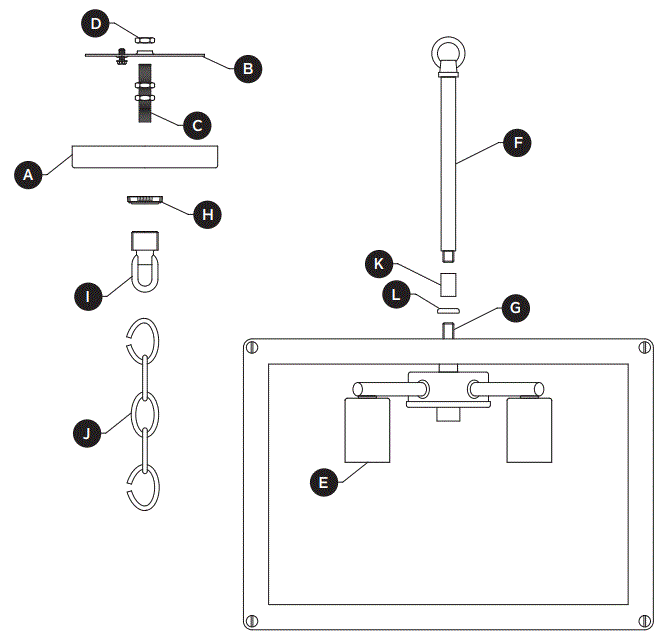 D
B
C
A
H
I
J
F
K
L
G
E