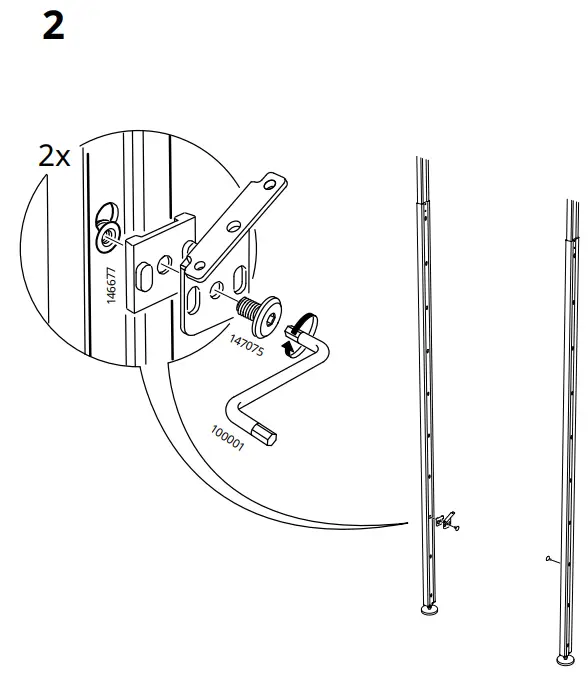 2

2x

146677

147075

100001