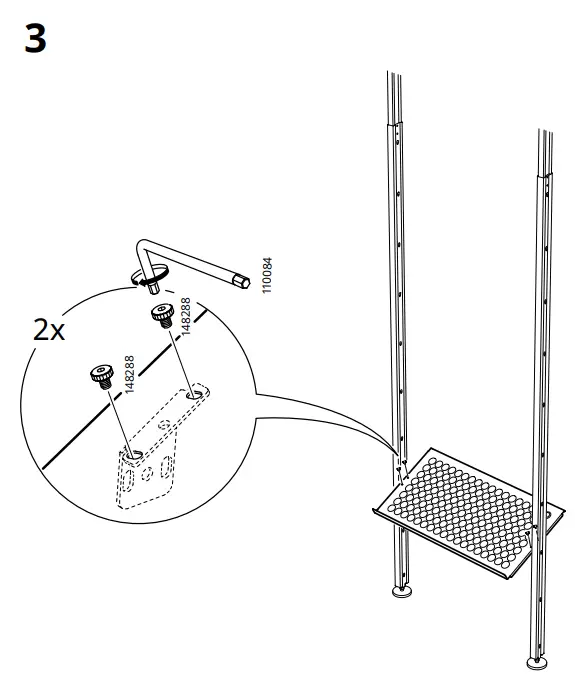 3

110084

2x

148288

148288