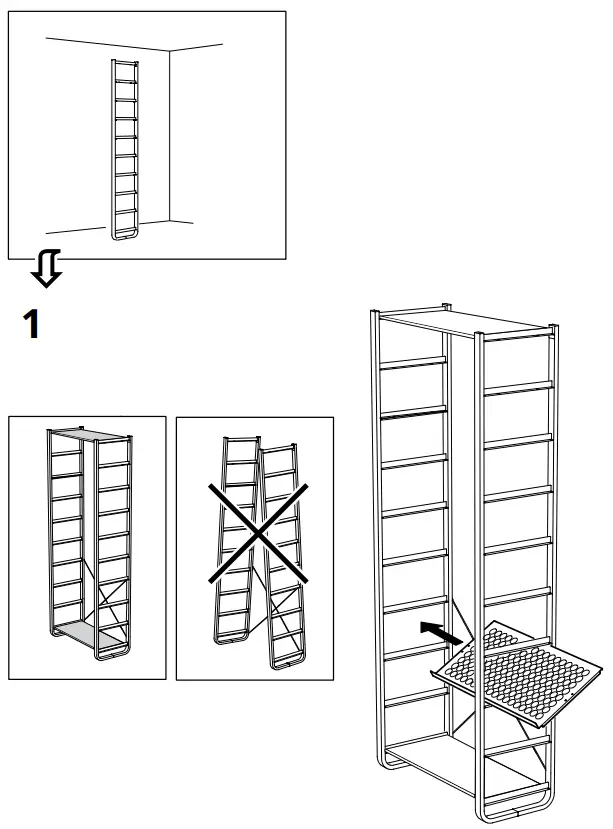 1