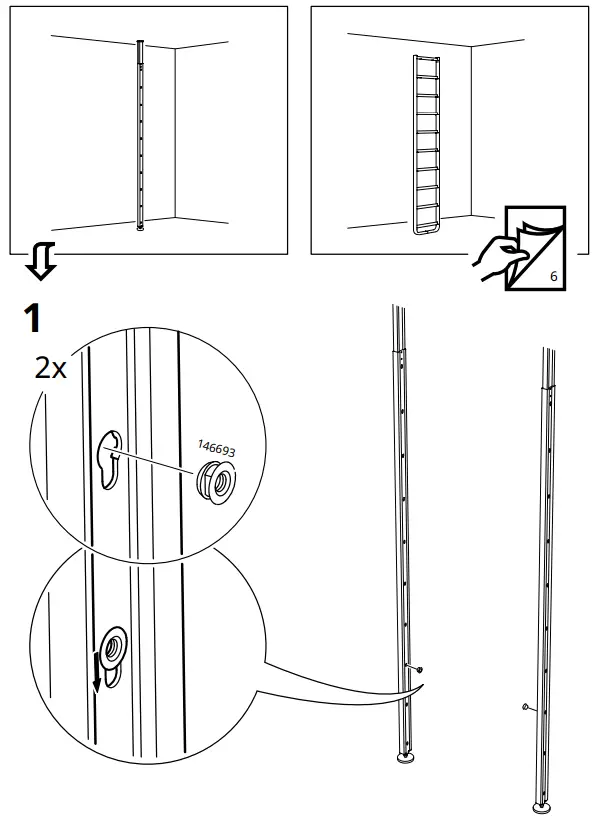 6

1

2x

146693